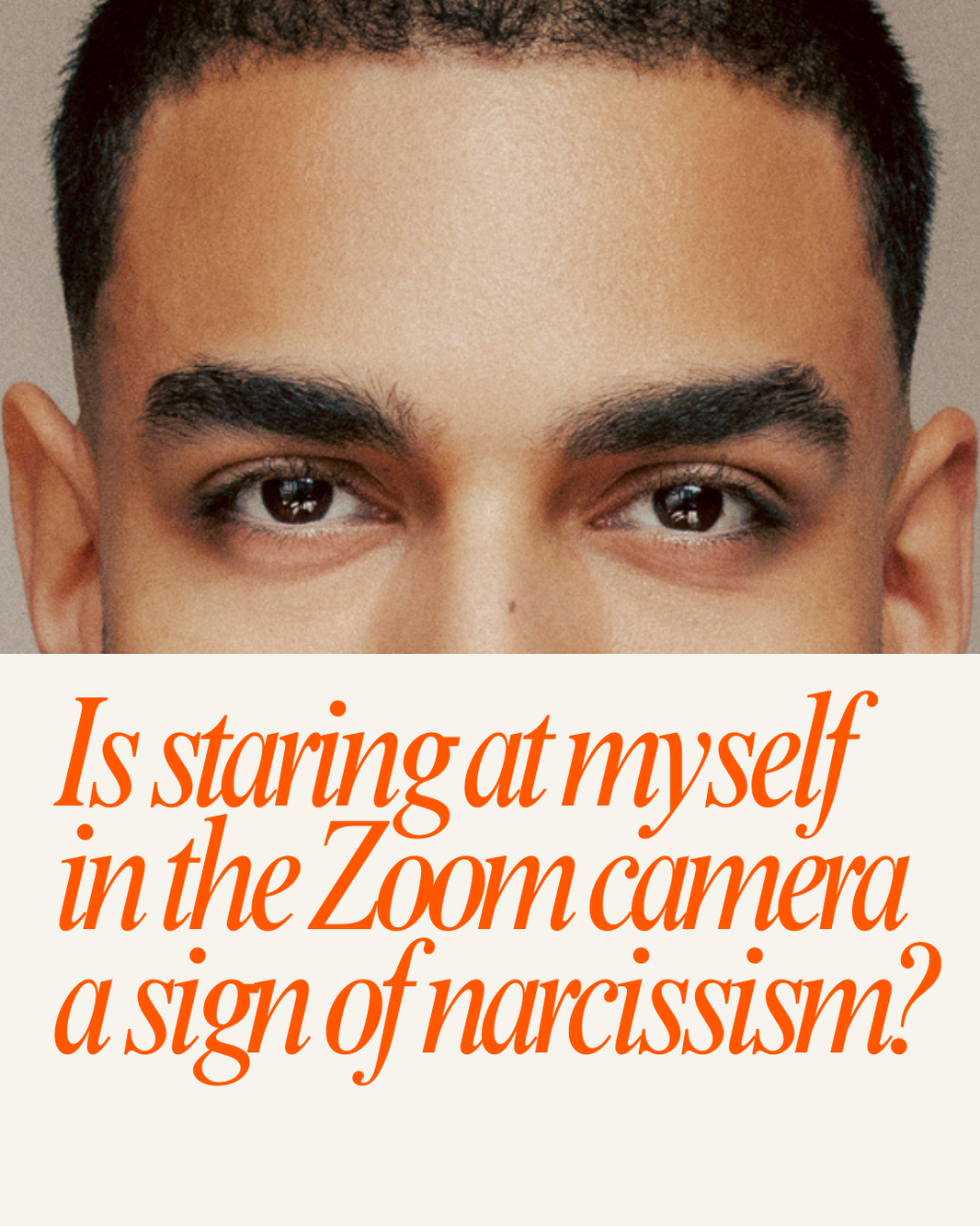 Is staring at myself in the Zoom camera a sign of narcissism?