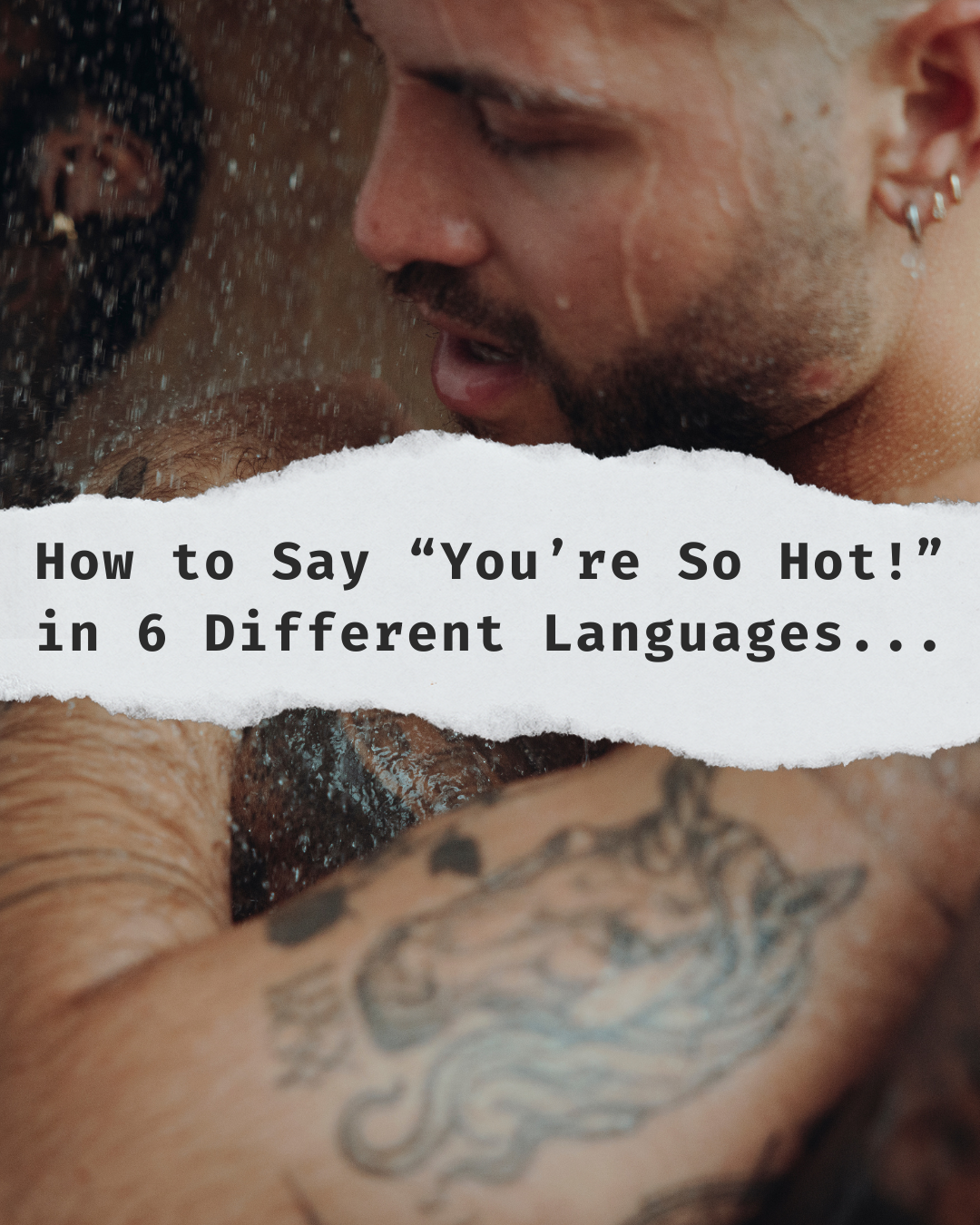 How to Say “You’re So Hot!” in 6 Different Languages...